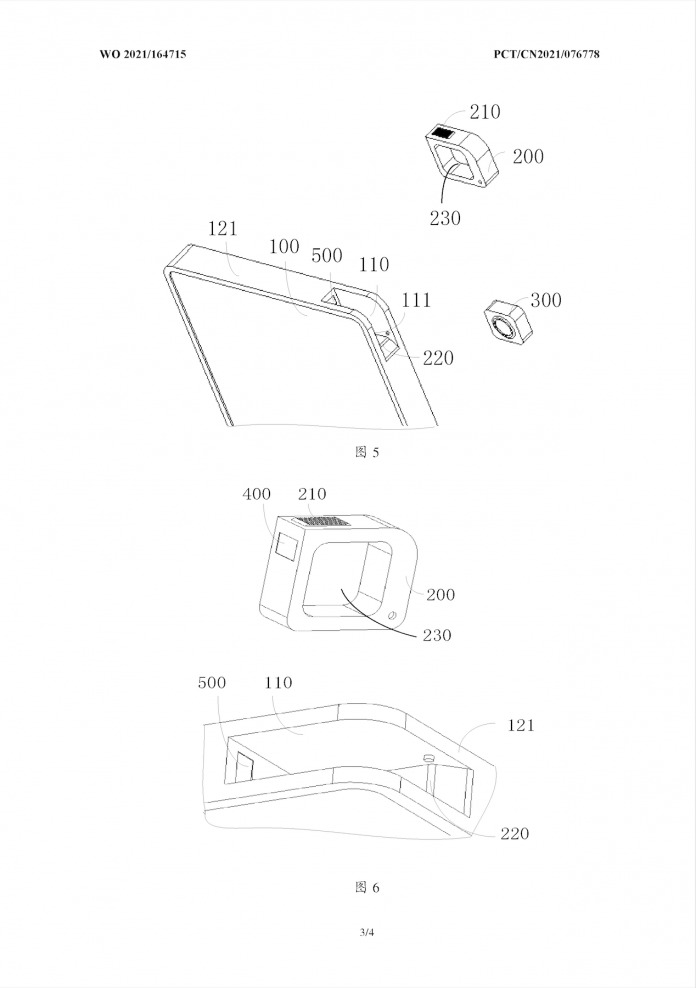 WO 2021/164715

PCT/CN2021/076778

210
200
230
121
100
500
110
111
300
220

图 5

400
210
200
230

500
110
121
220

图 6

3/4